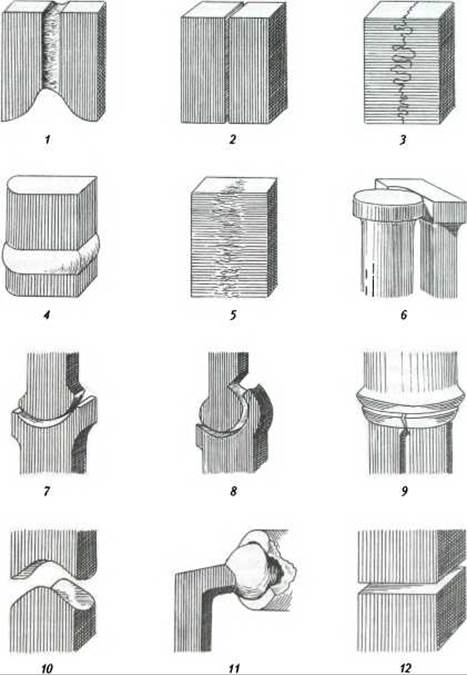 1

2

3

4

5

6

7

8

9

10

11

12