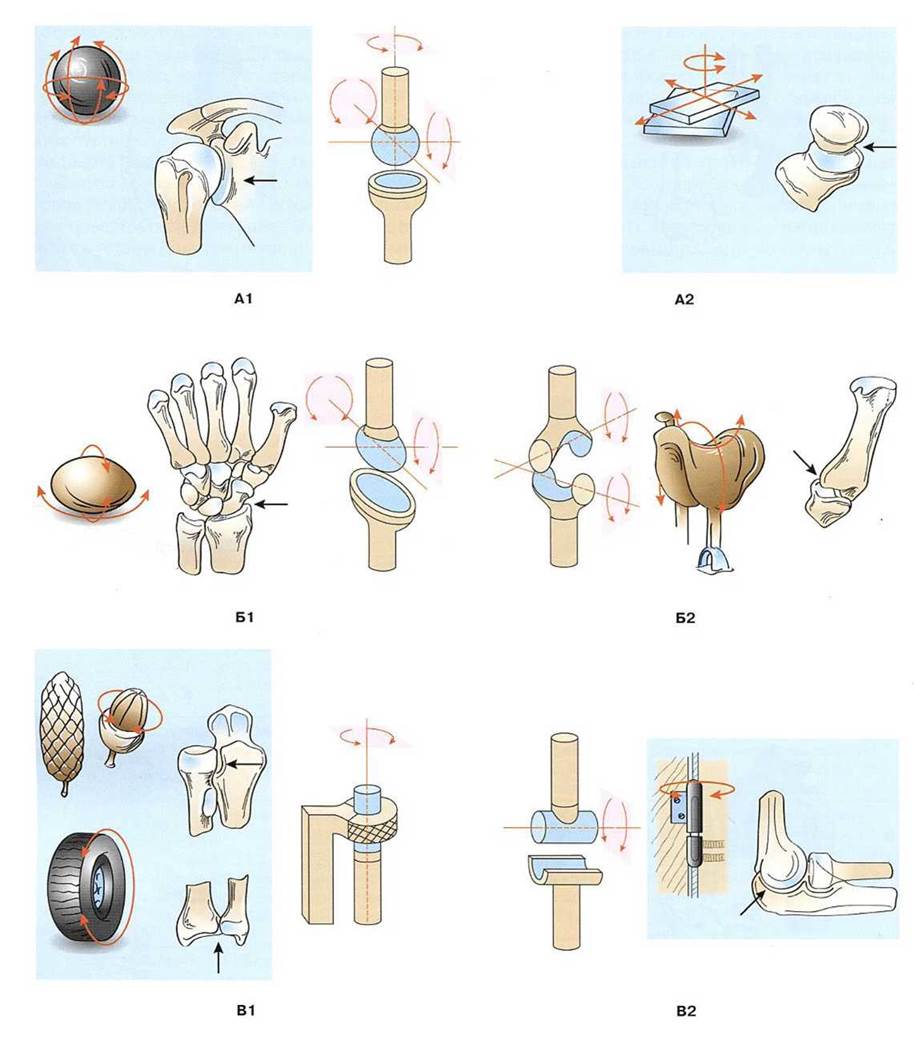 А1

А2

Б1

Б2

В1

В2